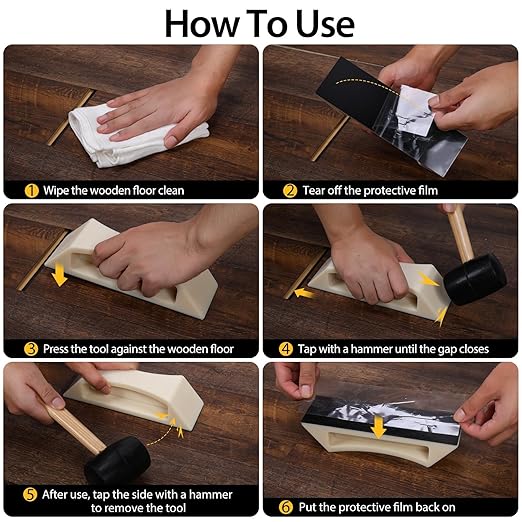 How To Use

1 Wipe the wooden floor clean

2 Tear off the protective film

3 Press the tool against the wooden floor

4 Tap with a hammer until the gap closes

5 After use, tap the side with a hammer to remove the tool

6 Put the protective film back on