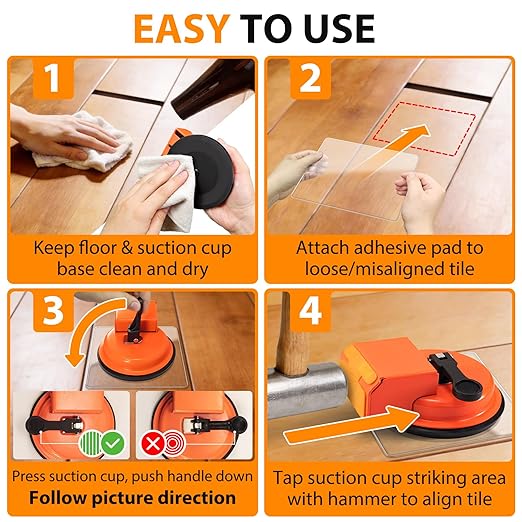 EASY TO USE

1

Keep floor & suction cup base clean and dry

2

Attach adhesive pad to loose/misaligned tile

3

Press suction cup, push handle down
Follow picture direction

4

Tap suction cup striking area with hammer to align tile