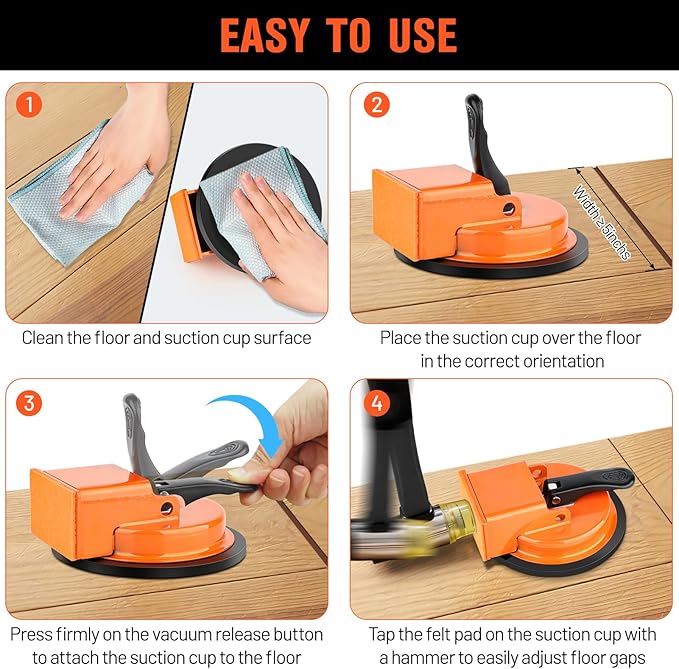 EASY TO USE

1

Clean the floor and suction cup surface

2

Width ≥5inchs

Place the suction cup over the floor in the correct orientation

3

Press firmly on the vacuum release button to attach the suction cup to the floor

4

Tap the felt pad on the suction cup with a hammer to easily adjust floor gaps