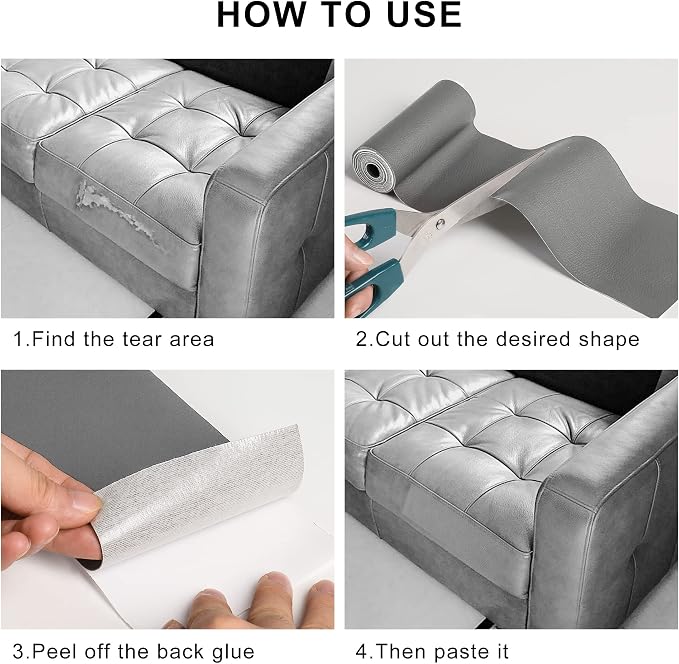 HOW TO USE

1.Find the tear area

2.Cut out the desired shape

3.Peel off the back glue

4.Then paste it