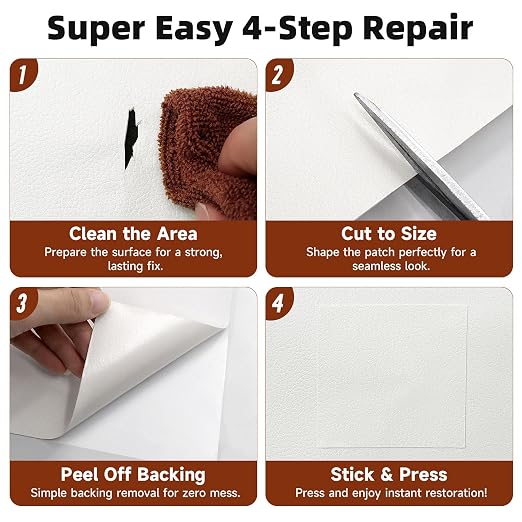 Super Easy 4-Step Repair

1

Clean the Area
Prepare the surface for a strong, lasting fix.

2

Cut to Size
Shape the patch perfectly for a seamless look.

3

Peel Off Backing
Simple backing removal for zero mess.

4

Stick & Press
Press and enjoy instant restoration!