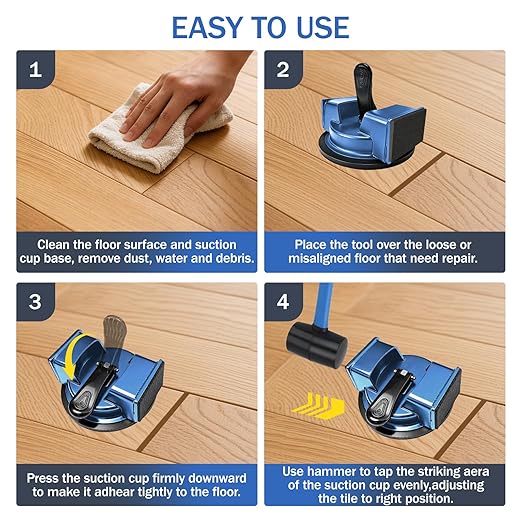 EASY TO USE

1

Clean the floor surface and suction cup base, remove dust, water and debris.

2

Place the tool over the loose or misaligned floor that need repair.

3

Press the suction cup firmly downward to make it adhear tightly to the floor.

4

Use hammer to tap the striking aera of the suction cup evenly,adjusting the tile to right position.