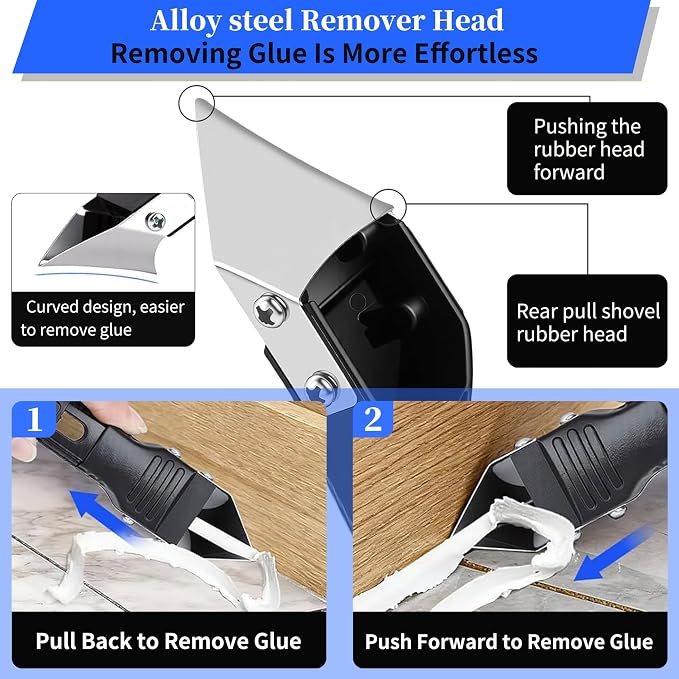 Alloy steel Remover Head
Removing Glue Is More Effortless

Curved design, easier to remove glue

Pushing the rubber head forward

Rear pull shovel rubber head

1

Pull Back to Remove Glue

2

Push Forward to Remove Glue