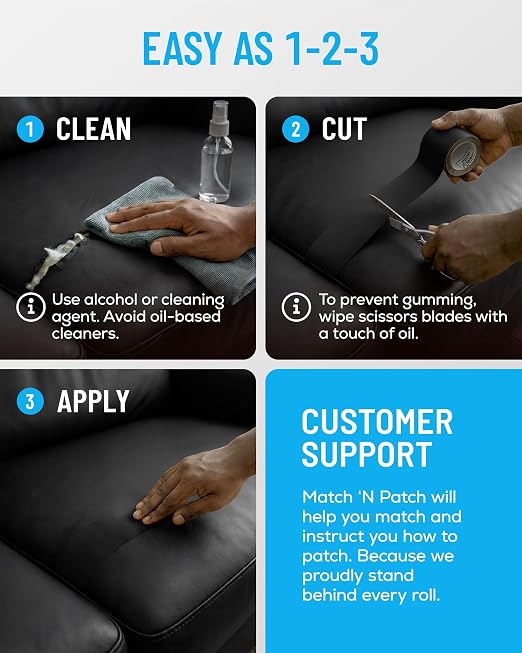 EASY AS 1-2-3

1 CLEAN

Use alcohol or cleaning agent. Avoid oil-based cleaners.

2 CUT

To prevent gumming, wipe scissors blades with a touch of oil.

3 APPLY

CUSTOMER SUPPORT

Match 'N Patch will help you match and instruct you how to patch. Because we proudly stand behind every roll.