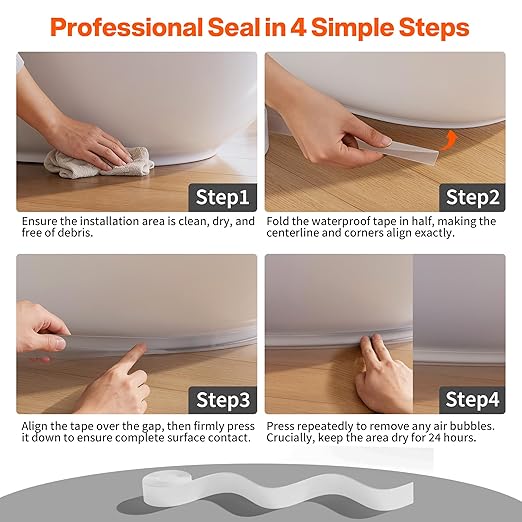 Professional Seal in 4 Simple Steps

Step1

Ensure the installation area is clean, dry, and free of debris.

Step2

Fold the waterproof tape in half, making the centerline and corners align exactly.

Step3

Align the tape over the gap, then firmly press it down to ensure complete surface contact.

Step4

Press repeatedly to remove any air bubbles. Crucially, keep the area dry for 24 hours.