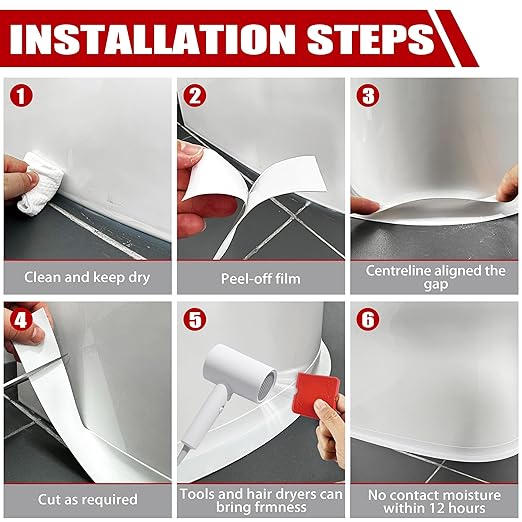 INSTALLATION STEPS

1

Clean and keep dry

2

Peel-off film

3

Centreline aligned the gap

4

Cut as required

5

Tools and hair dryers can bring frmness

6

No contact moisture within 12 hours