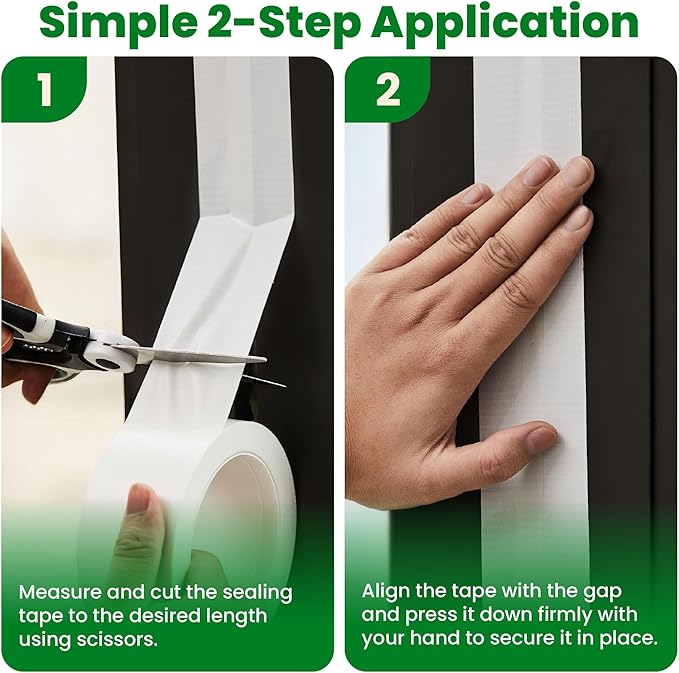 Simple 2-Step Application

1

Measure and cut the sealing tape to the desired length using scissors.

2

Align the tape with the gap and press it down firmly with your hand to secure it in place.