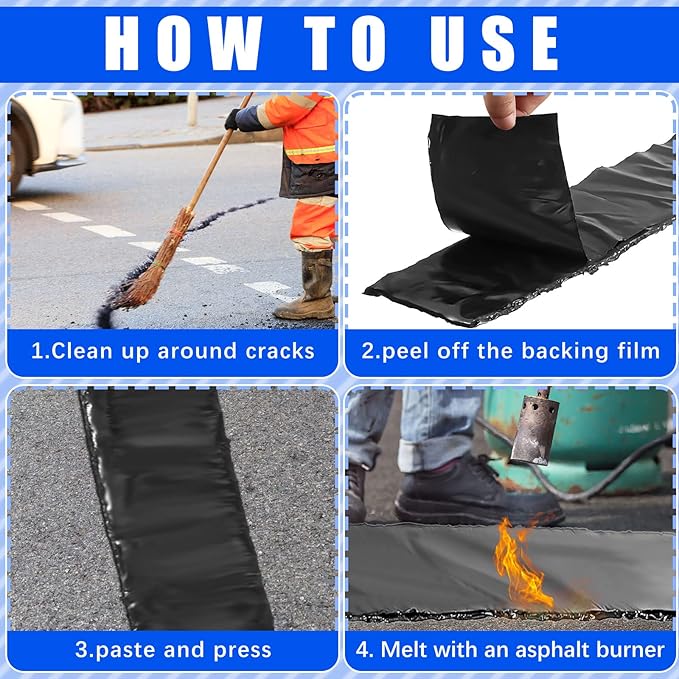 HOW TO USE

1.Clean up around cracks

2.peel off the backing film

3.paste and press

4. Melt with an asphalt burner