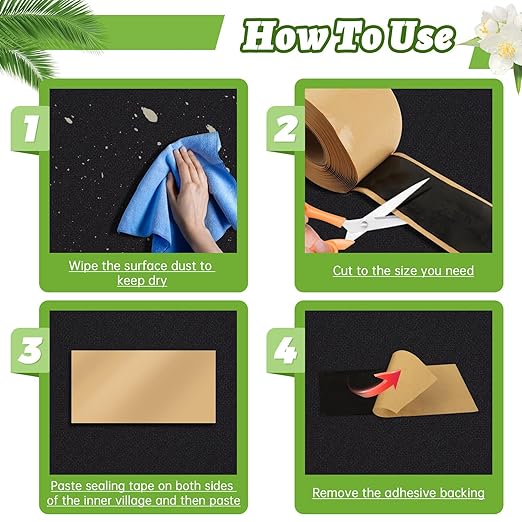 How To Use

1

Wipe the surface dust to keep dry

2

Cut to the size you need

3

Paste sealing tape on both sides of the inner village and then paste

4

Remove the adhesive backing