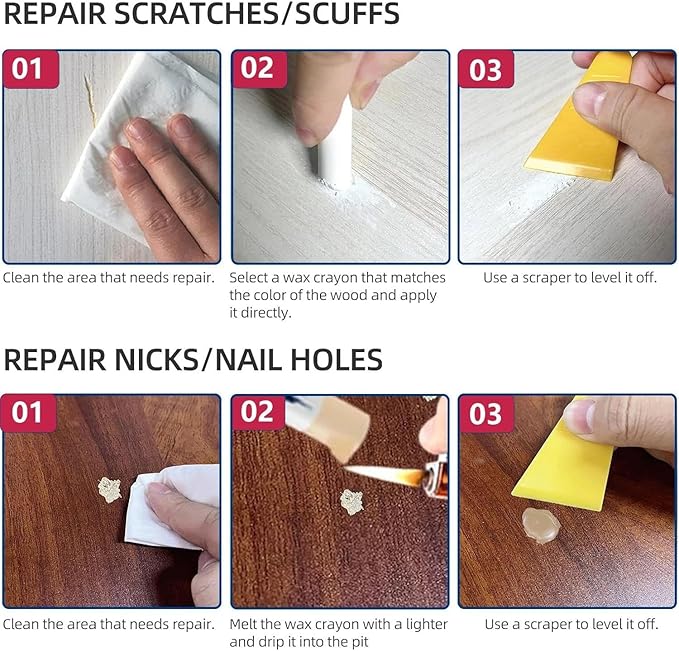 REPAIR SCRATCHES/SCUFFS

01

Clean the area that needs repair.

02

Select a wax crayon that matches the color of the wood and apply it directly.

03

Use a scraper to level it off.

REPAIR NICKS/NAIL HOLES

01

Clean the area that needs repair.

02

Melt the wax crayon with a lighter and drip it into the pit

03

Use a scraper to level it off.