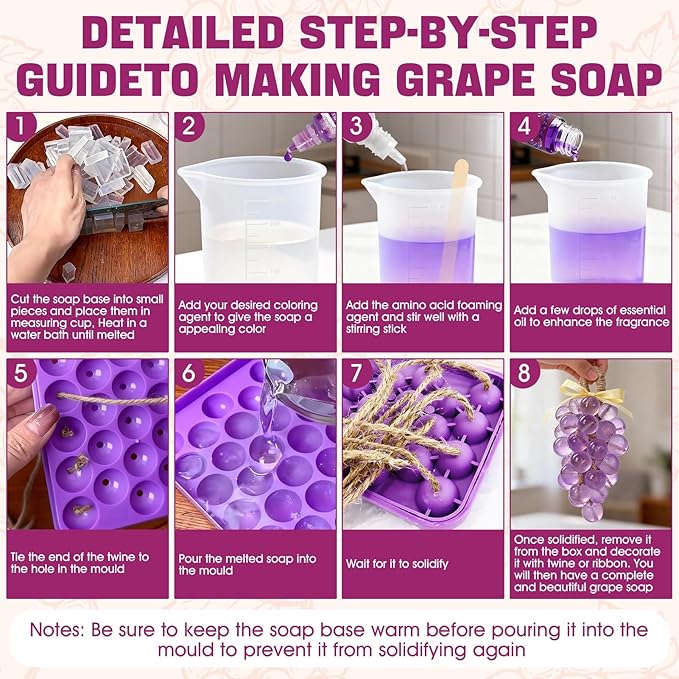 DETAILED STEP-BY-STEP GUIDETO MAKING GRAPE SOAP

1

Cut the soap base into small pieces and place them in measuring cup, Heat in a water bath until melted

2

Add your desired coloring agent to give the soap a appealing color

3

Add the amino acid foaming agent and stir well with a stirring stick

4

Add a few drops of essential oil to enhance the fragrance

5

Tie the end of the twine to the hole in the mould

6

Pour the melted soap into the mould

7

Wait for it to solidify

8

Once solidified, remove it from the box and decorate it with twine or ribbon. You will then have a complete and beautiful grape soap

Notes: Be sure to keep the soap base warm before pouring it into the mould to prevent it from solidifying again