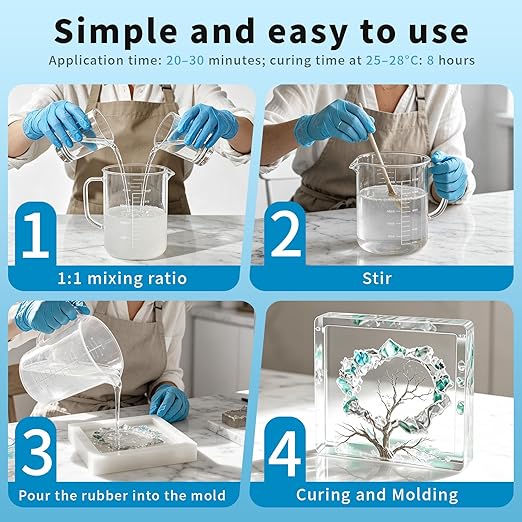 Simple and easy to use

Application time: 20–30 minutes; curing time at 25–28°C: 8 hours

1

1:1 mixing ratio

2

Stir

3

Pour the rubber into the mold

4

Curing and Molding