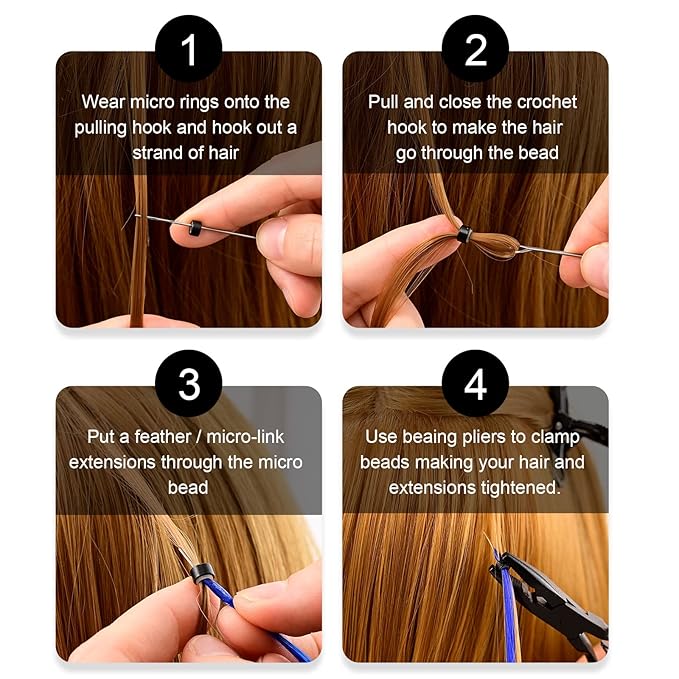 1

Wear micro rings onto the pulling hook and hook out a strand of hair

2

Pull and close the crochet hook to make the hair go through the bead

3

Put a feather / micro-link extensions through the micro bead

4

Use beaing pliers to clamp beads making your hair and extensions tightened.