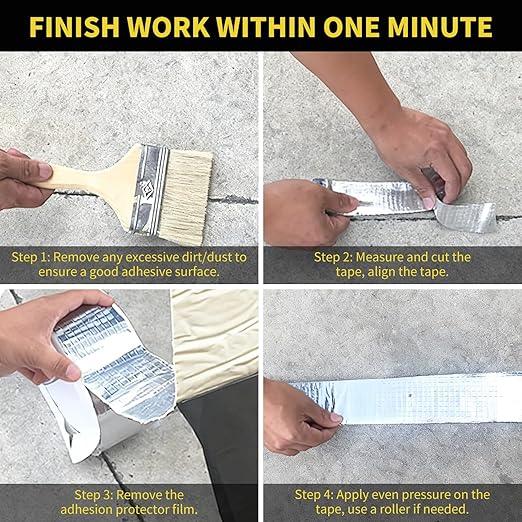 FINISH WORK WITHIN ONE MINUTE

Step 1: Remove any excessive dirt/dust to ensure a good adhesive surface.

Step 2: Measure and cut the tape, align the tape.

Step 3: Remove the adhesion protector film.

Step 4: Apply even pressure on the tape, use a roller if needed.