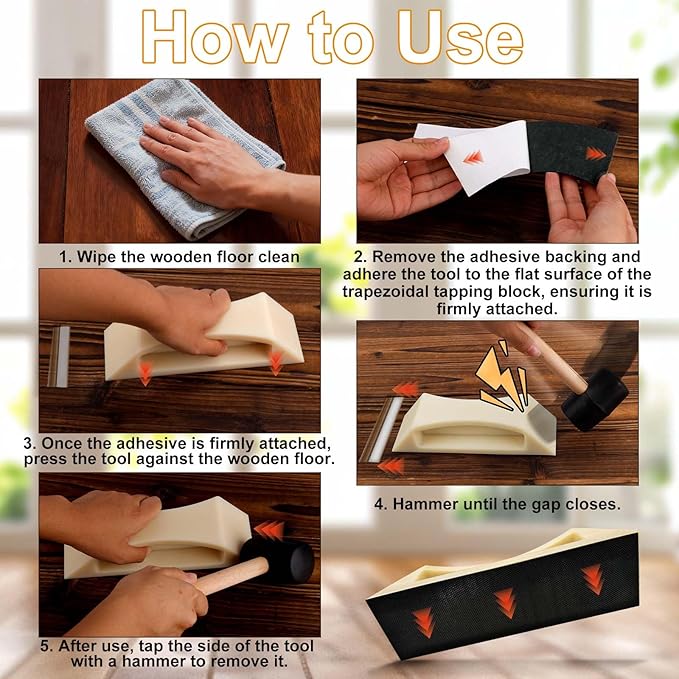 How to Use

1. Wipe the wooden floor clean

2. Remove the adhesive backing and adhere the tool to the flat surface of the trapezoidal tapping block, ensuring it is firmly attached.

3. Once the adhesive is firmly attached, press the tool against the wooden floor.

4. Hammer until the gap closes.

5. After use, tap the side of the tool with a hammer to remove it.