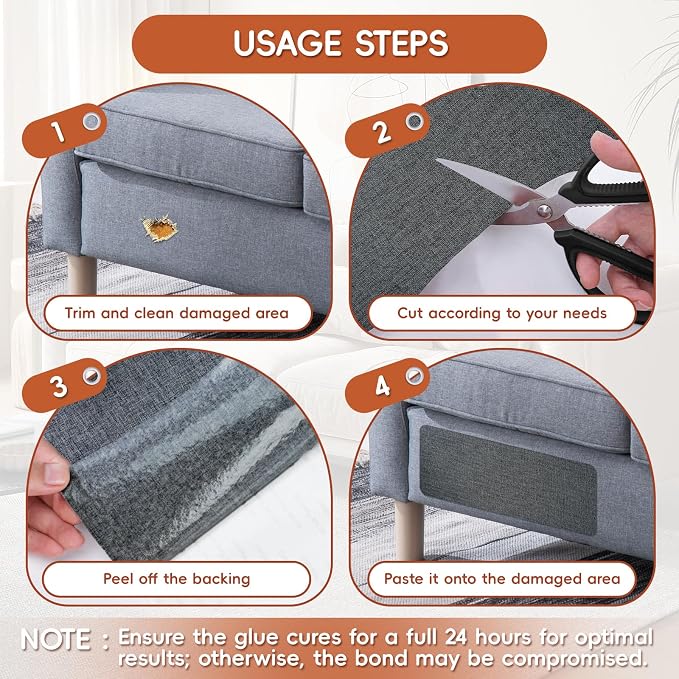 USAGE STEPS

1

Trim and clean damaged area

2

Cut according to your needs

3

Peel off the backing

4

Paste it onto the damaged area

NOTE : Ensure the glue cures for a full 24 hours for optimal results; otherwise, the bond may be compromised.