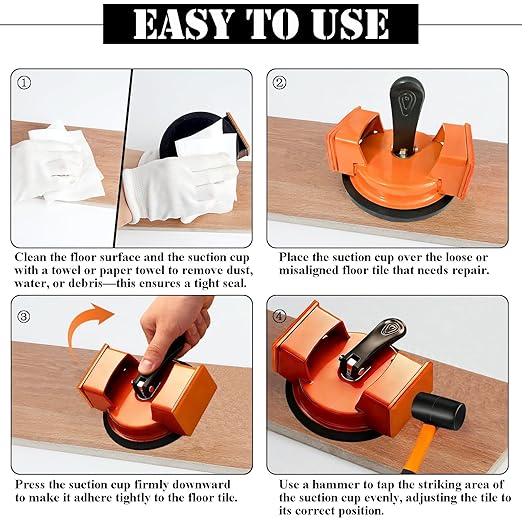 EASY TO USE

①

Clean the floor surface and the suction cup with a towel or paper towel to remove dust, water, or debris—this ensures a tight seal.

②

Place the suction cup over the loose or misaligned floor tile that needs repair.

③

Press the suction cup firmly downward to make it adhere tightly to the floor tile.

④

Use a hammer to tap the striking area of the suction cup evenly, adjusting the tile to its correct position.