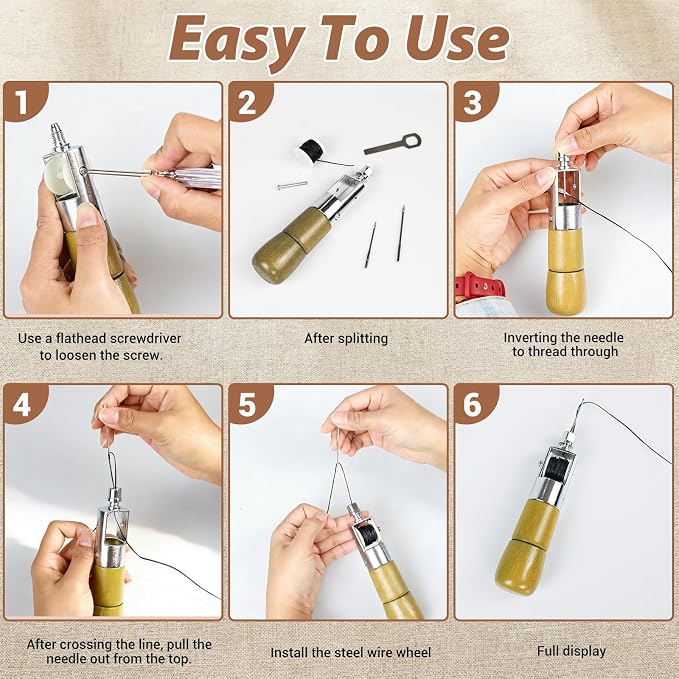 Easy To Use

1

Use a flathead screwdriver to loosen the screw.

2

After splitting

3

Inverting the needle to thread through

4

After crossing the line, pull the needle out from the top.

5

Install the steel wire wheel

6

Full display