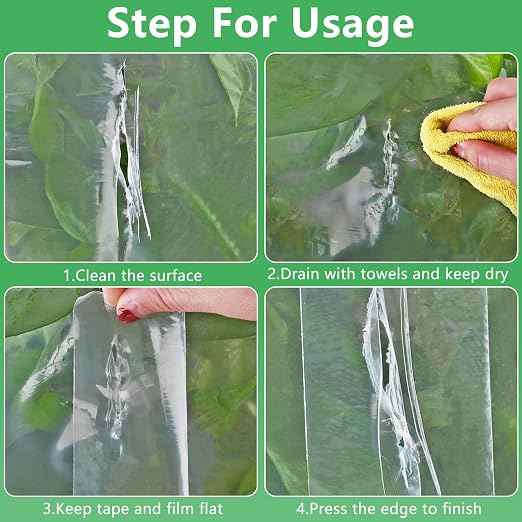 Step For Usage

1.Clean the surface

2.Drain with towels and keep dry

3.Keep tape and film flat

4.Press the edge to finish