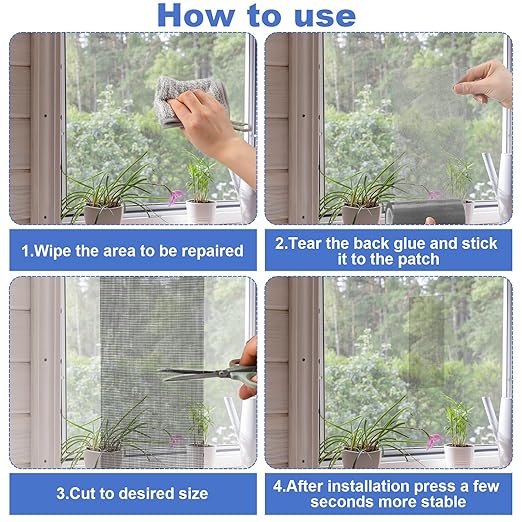 How to use

1.Wipe the area to be repaired

2.Tear the back glue and stick it to the patch

3.Cut to desired size

4.After installation press a few seconds more stable