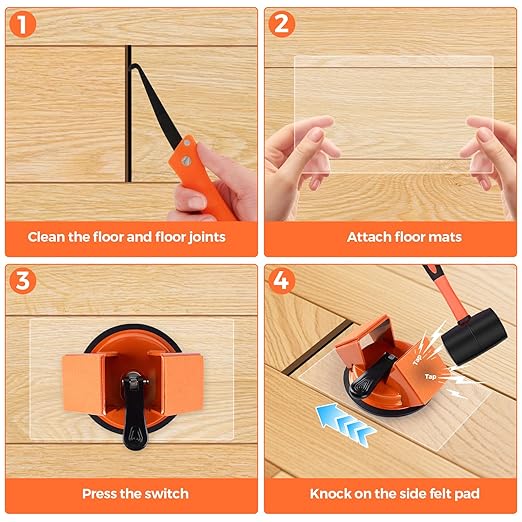 1

Clean the floor and floor joints

2

Attach floor mats

3

Press the switch

4

Tap

Tap

Knock on the side felt pad