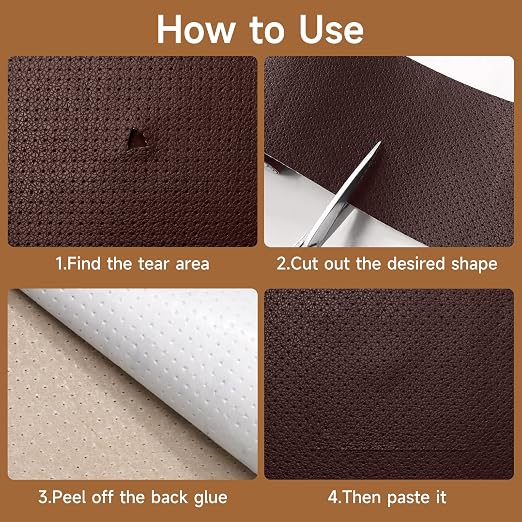 How to Use

1.Find the tear area

2.Cut out the desired shape

3.Peel off the back glue

4.Then paste it