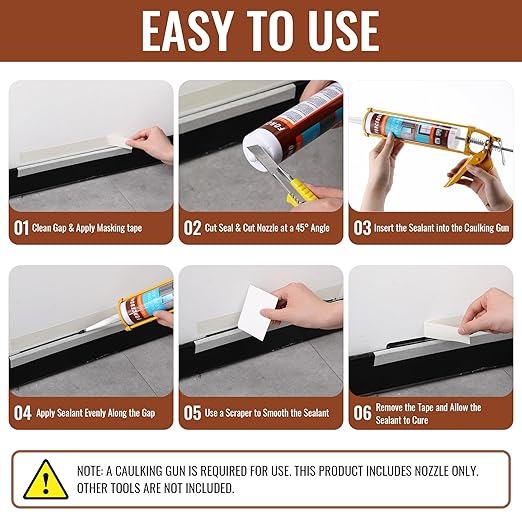 EASY TO USE

01 Clean Gap & Apply Masking tape

02 Cut Seal & Cut Nozzle at a 45° Angle

03 Insert the Sealant into the Caulking Gun

04 Apply Sealant Evenly Along the Gap

05 Use a Scraper to Smooth the Sealant

06 Remove the Tape and Allow the Sealant to Cure

NOTE: A CAULKING GUN IS REQUIRED FOR USE. THIS PRODUCT INCLUDES NOZZLE ONLY. OTHER TOOLS ARE NOT INCLUDED.