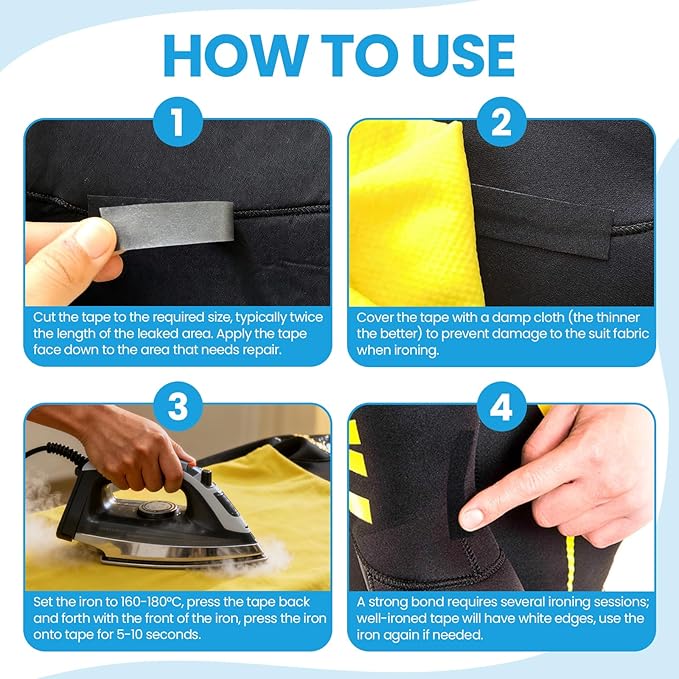 HOW TO USE

1

Cut the tape to the required size, typically twice the length of the leaked area. Apply the tape face down to the area that needs repair.

2

Cover the tape with a damp cloth (the thinner the better) to prevent damage to the suit fabric when ironing.

3

Set the iron to 160-180°C, press the tape back and forth with the front of the iron, press the iron onto tape for 5-10 seconds.

4

A strong bond requires several ironing sessions; well-ironed tape will have white edges, use the iron again if needed.