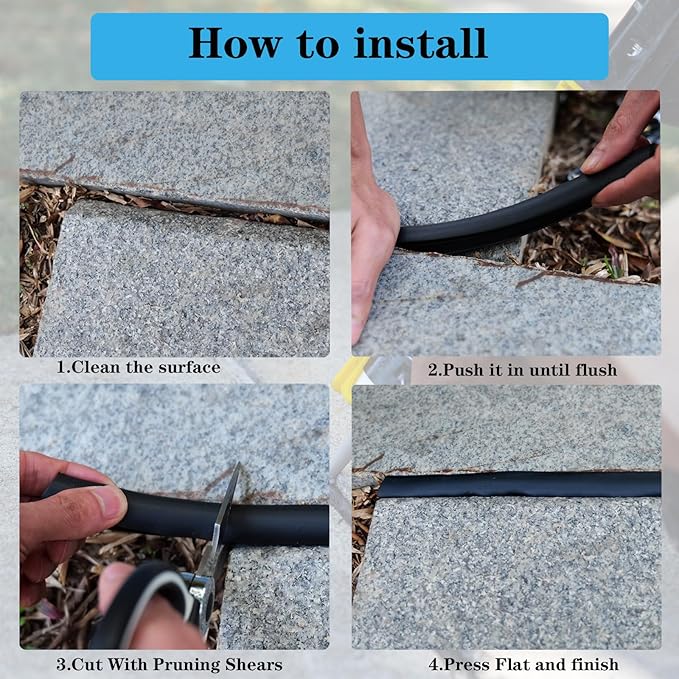 How to install

1.Clean the surface

2.Push it in until flush

3.Cut With Pruning Shears

4.Press Flat and finish