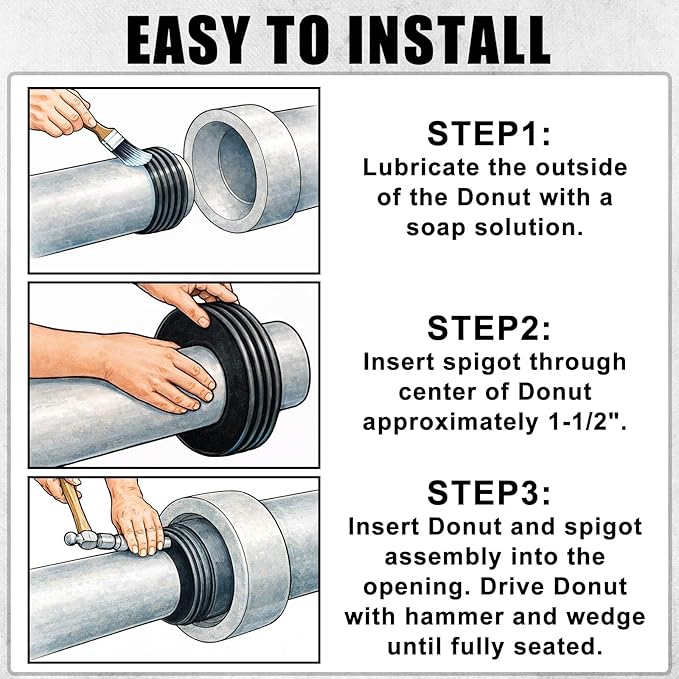 EASY TO INSTALL

STEP1:
Lubricate the outside of the Donut with a soap solution.

STEP2:
Insert spigot through center of Donut approximately 1-1/2".

STEP3:
Insert Donut and spigot assembly into the opening. Drive Donut with hammer and wedge until fully seated.