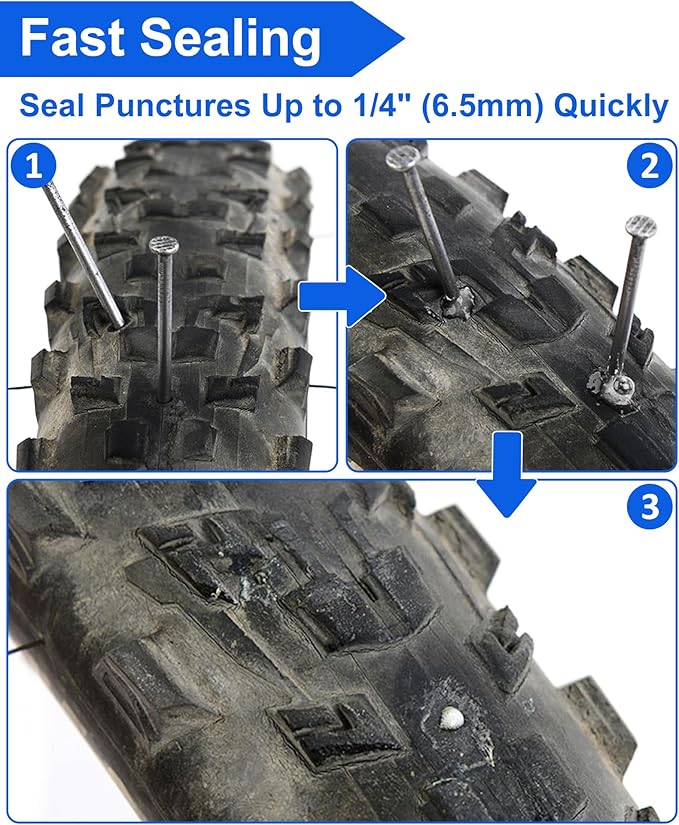 Fast Sealing

Seal Punctures Up to 1/4" (6.5mm) Quickly

1

2

3