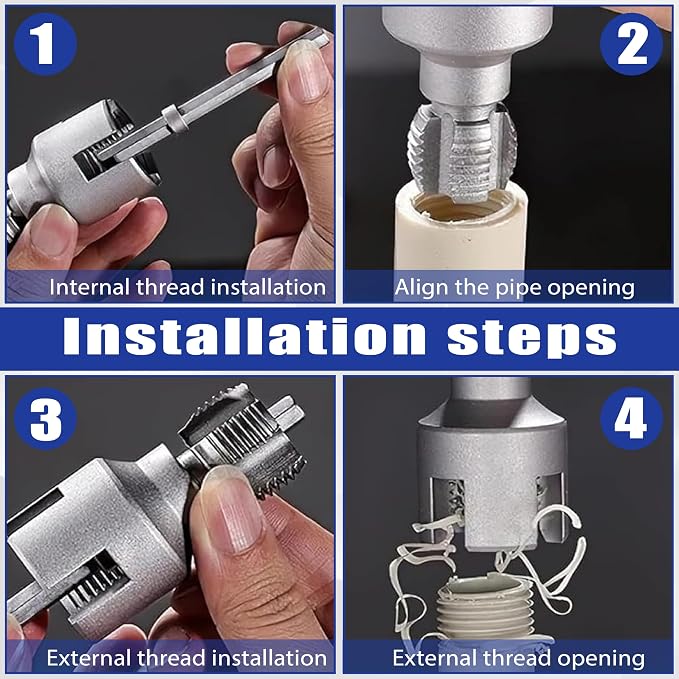 1

Internal thread installation

2

Align the pipe opening

Installation steps

3

External thread installation

4

External thread opening