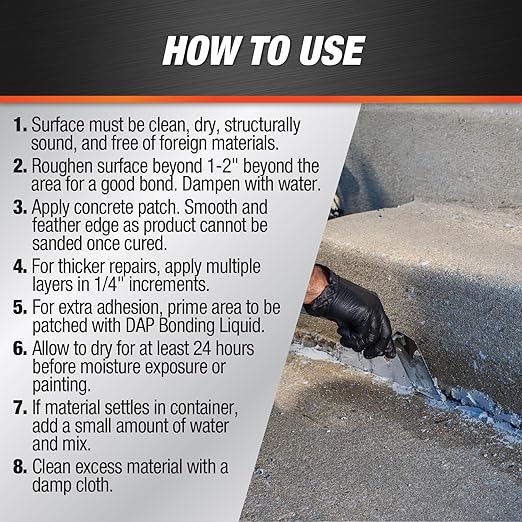 HOW TO USE

1. Surface must be clean, dry, structurally sound, and free of foreign materials.

2. Roughen surface beyond 1-2" beyond the area for a good bond. Dampen with water.

3. Apply concrete patch. Smooth and feather edge as product cannot be sanded once cured.

4. For thicker repairs, apply multiple layers in 1/4" increments.

5. For extra adhesion, prime area to be patched with DAP Bonding Liquid.

6. Allow to dry for at least 24 hours before moisture exposure or painting.

7. If material settles in container, add a small amount of water and mix.

8. Clean excess material with a damp cloth.