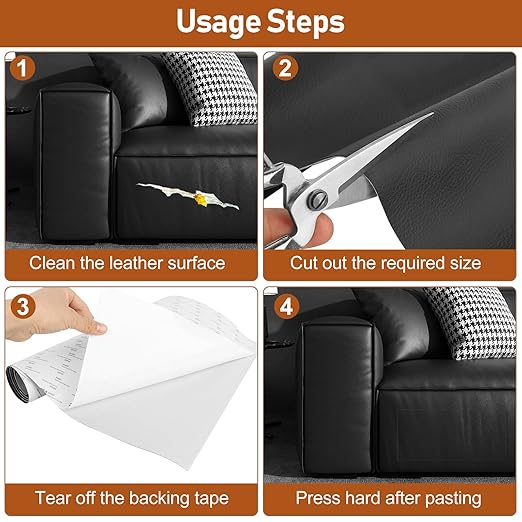 Usage Steps

1
Clean the leather surface

2
Cut out the required size

3
Tear off the backing tape

4
Press hard after pasting