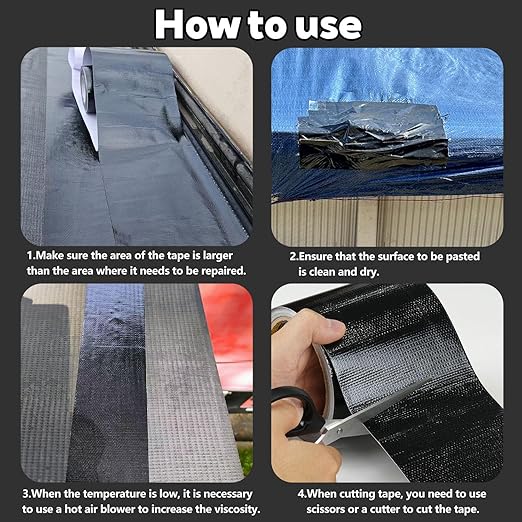 How to use

1.Make sure the area of the tape is larger than the area where it needs to be repaired.

2.Ensure that the surface to be pasted is clean and dry.

3.When the temperature is low, it is necessary to use a hot air blower to increase the viscosity.

4.When cutting tape, you need to use scissors or a cutter to cut the tape.