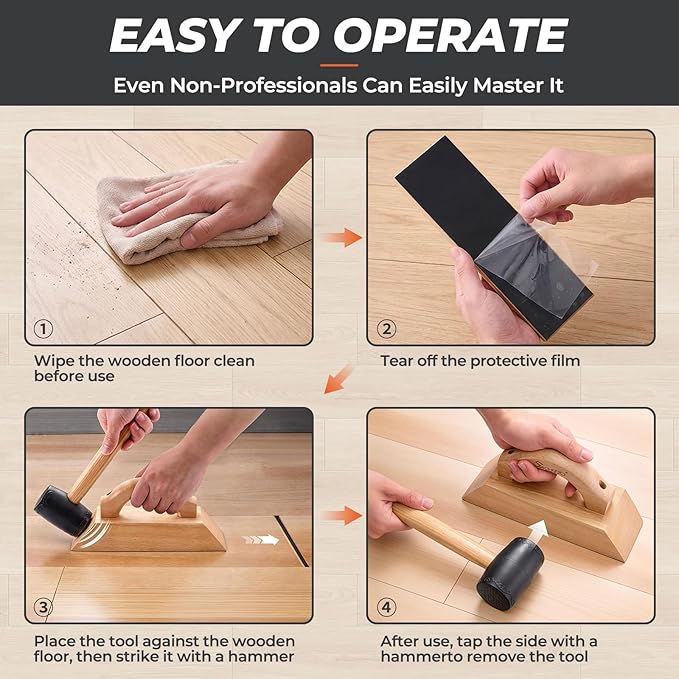 EASY TO OPERATE

Even Non-Professionals Can Easily Master It

①

Wipe the wooden floor clean before use

②

Tear off the protective film

③

Place the tool against the wooden floor, then strike it with a hammer

④

After use, tap the side with a hammerto remove the tool