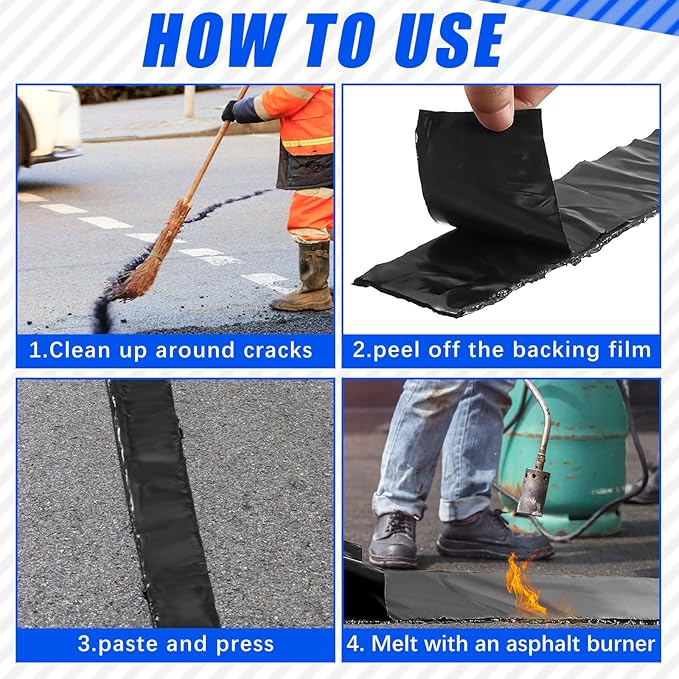 HOW TO USE

1.Clean up around cracks

2.peel off the backing film

3.paste and press

4. Melt with an asphalt burner