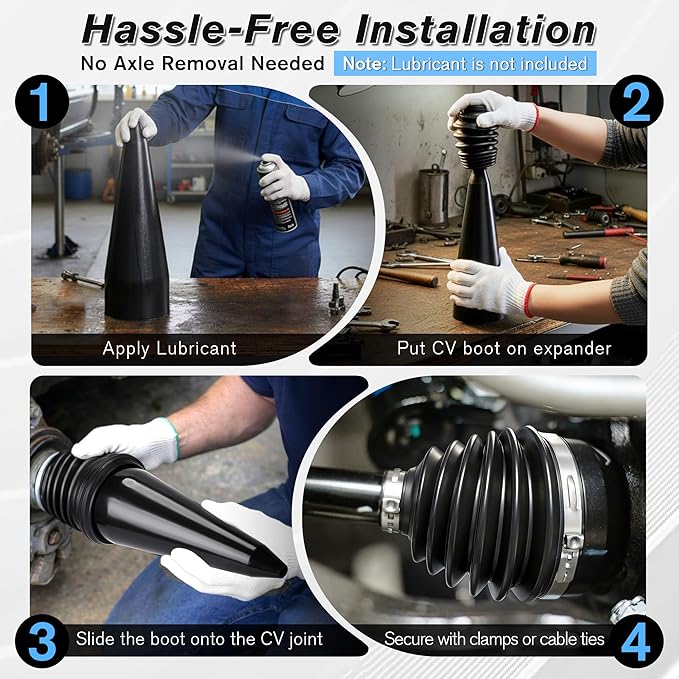 Hassle-Free Installation

No Axle Removal Needed Note: Lubricant is not included

1

Apply Lubricant

2

Put CV boot on expander

3

Slide the boot onto the CV joint

Secure with clamps or cable ties

4