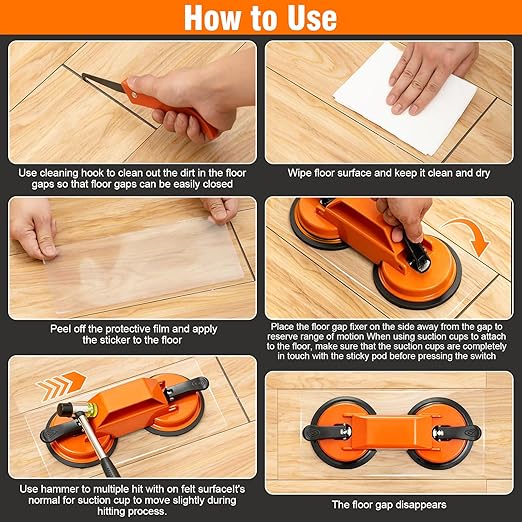 How to Use

Use cleaning hook to clean out the dirt in the floor gaps so that floor gaps can be easily closed

Wipe floor surface and keep it clean and dry

Peel off the protective film and apply the sticker to the floor

Place the floor gap fixer on the side away from the gap to reserve range of motion When using suction cups to attach to the floor, make sure that the suction cups are completely in touch with the sticky pod before pressing the switch

Use hammer to multiple hit with on felt surfaceIt's normal for suction cup to move slightly during hitting process.

The floor gap disappears