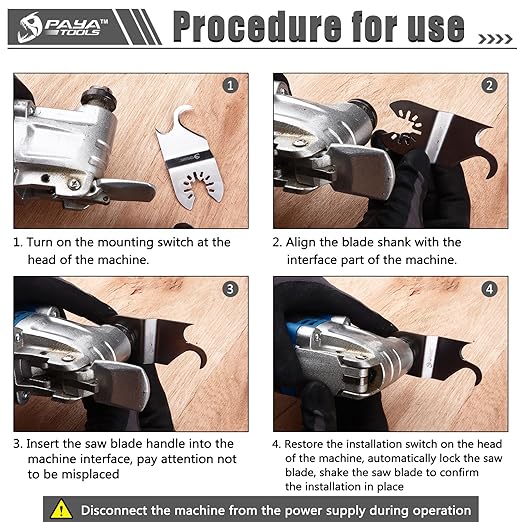 PAYA™ TOOLS

Procedure for use

1

2

1. Turn on the mounting switch at the head of the machine.

2. Align the blade shank with the interface part of the machine.

3

4

3. Insert the saw blade handle into the machine interface, pay attention not to be misplaced

4. Restore the installation switch on the head of the machine, automatically lock the saw blade, shake the saw blade to confirm the installation in place

Disconnect the machine from the power supply during operation