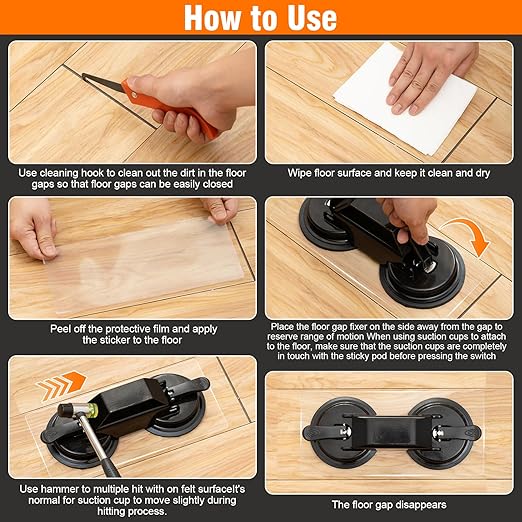 How to Use

Use cleaning hook to clean out the dirt in the floor gaps so that floor gaps can be easily closed

Wipe floor surface and keep it clean and dry

Peel off the protective film and apply the sticker to the floor

Place the floor gap fixer on the side away from the gap to reserve range of motion When using suction cups to attach to the floor, make sure that the suction cups are completely in touch with the sticky pod before pressing the switch

Use hammer to multiple hit with on felt surfaceIt's normal for suction cup to move slightly during hitting process.

The floor gap disappears