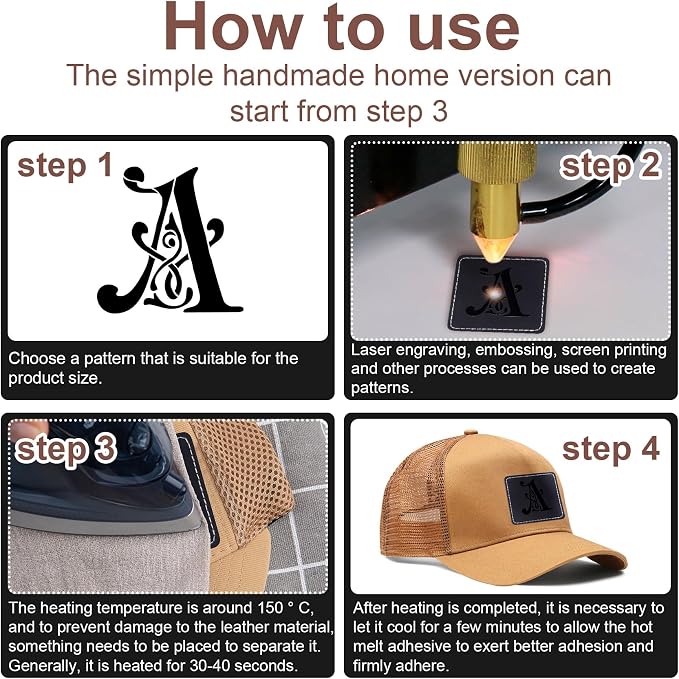 How to use

The simple handmade home version can start from step 3

step 1

Choose a pattern that is suitable for the product size.

step 2

Laser engraving, embossing, screen printing and other processes can be used to create patterns.

step 3

The heating temperature is around 150 ° C, and to prevent damage to the leather material, something needs to be placed to separate it. Generally, it is heated for 30-40 seconds.

step 4

After heating is completed, it is necessary to let it cool for a few minutes to allow the hot melt adhesive to exert better adhesion and firmly adhere.