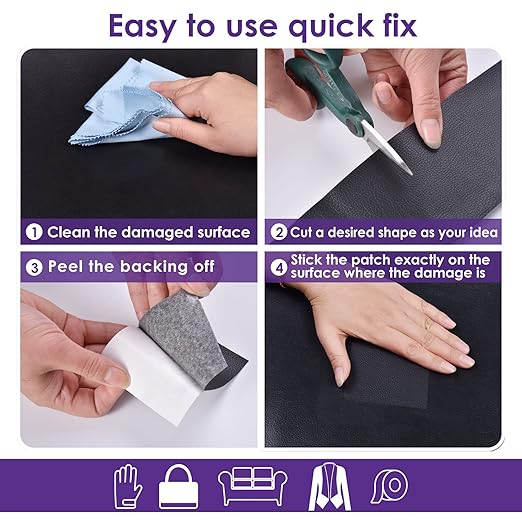 Easy to use quick fix

1 Clean the damaged surface

2 Cut a desired shape as your idea

3 Peel the backing off

4 Stick the patch exactly on the surface where the damage is