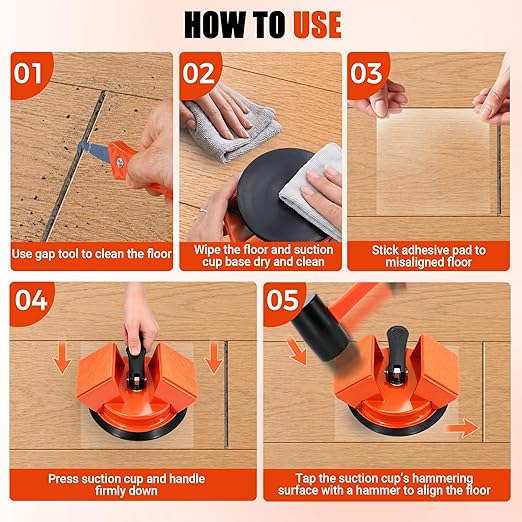 HOW TO USE

01
Use gap tool to clean the floor

02
Wipe the floor and suction cup base dry and clean

03
Stick adhesive pad to misaligned floor

04
Press suction cup and handle firmly down

05
Tap the suction cup's hammering surface with a hammer to align the floor