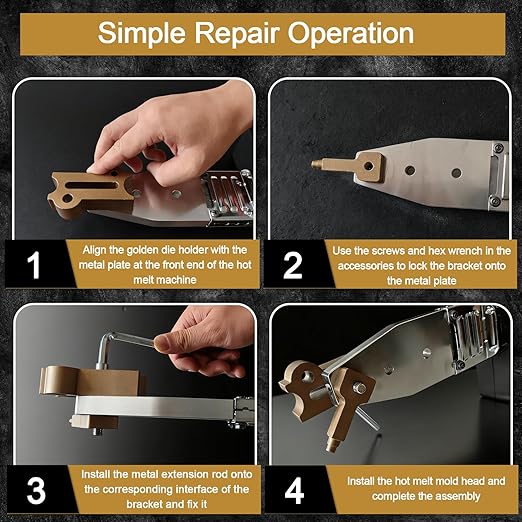 Simple Repair Operation

1

Align the golden die holder with the metal plate at the front end of the hot melt machine

2

Use the screws and hex wrench in the accessories to lock the bracket onto the metal plate

3

Install the metal extension rod onto the corresponding interface of the bracket and fix it

4

Install the hot melt mold head and complete the assembly