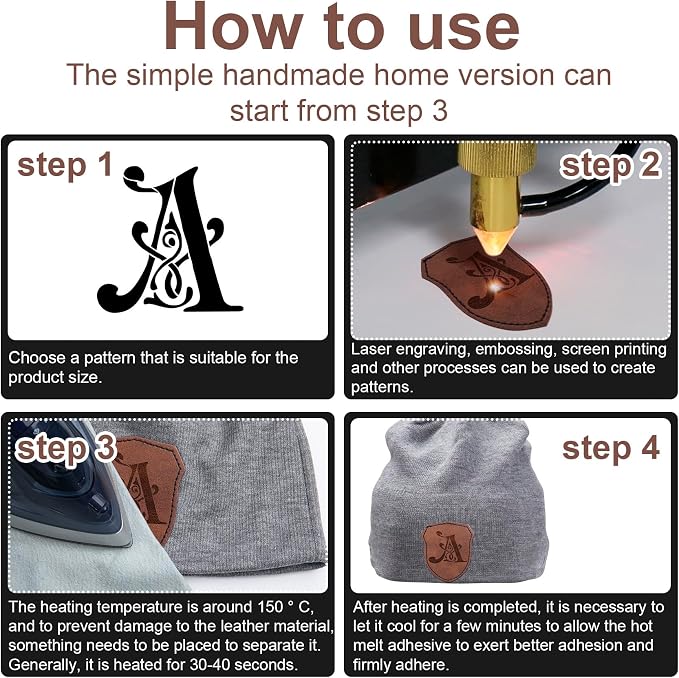 How to use

The simple handmade home version can start from step 3

step 1

Choose a pattern that is suitable for the product size.

step 2

Laser engraving, embossing, screen printing and other processes can be used to create patterns.

step 3

The heating temperature is around 150 ° C, and to prevent damage to the leather material, something needs to be placed to separate it. Generally, it is heated for 30-40 seconds.

step 4

After heating is completed, it is necessary to let it cool for a few minutes to allow the hot melt adhesive to exert better adhesion and firmly adhere.