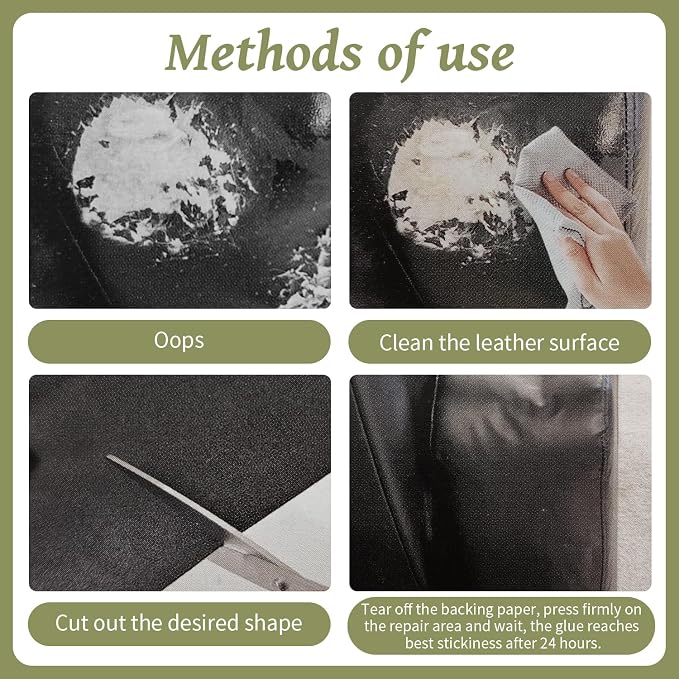 Methods of use

Oops

Clean the leather surface

Cut out the desired shape

Tear off the backing paper, press firmly on the repair area and wait, the glue reaches best stickiness after 24 hours.