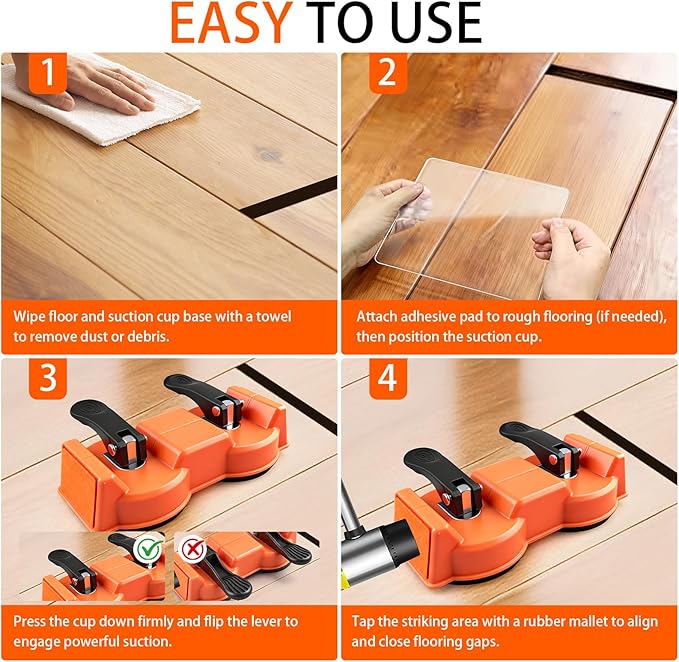 EASY TO USE

1

Wipe floor and suction cup base with a towel to remove dust or debris.

2

Attach adhesive pad to rough flooring (if needed), then position the suction cup.

3

Press the cup down firmly and flip the lever to engage powerful suction.

4

Tap the striking area with a rubber mallet to align and close flooring gaps.