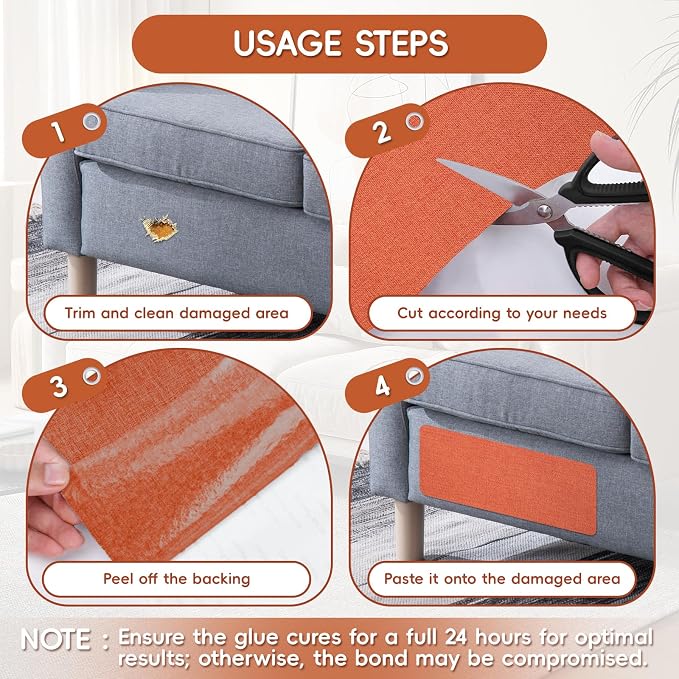 USAGE STEPS

1

Trim and clean damaged area

2

Cut according to your needs

3

Peel off the backing

4

Paste it onto the damaged area

NOTE : Ensure the glue cures for a full 24 hours for optimal results; otherwise, the bond may be compromised.