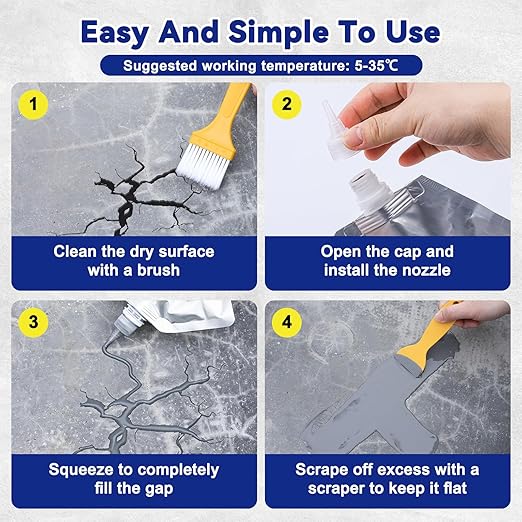 Easy And Simple To Use

Suggested working temperature: 5-35℃

1

Clean the dry surface with a brush

2

Open the cap and install the nozzle

3

Squeeze to completely fill the gap

4

Scrape off excess with a scraper to keep it flat